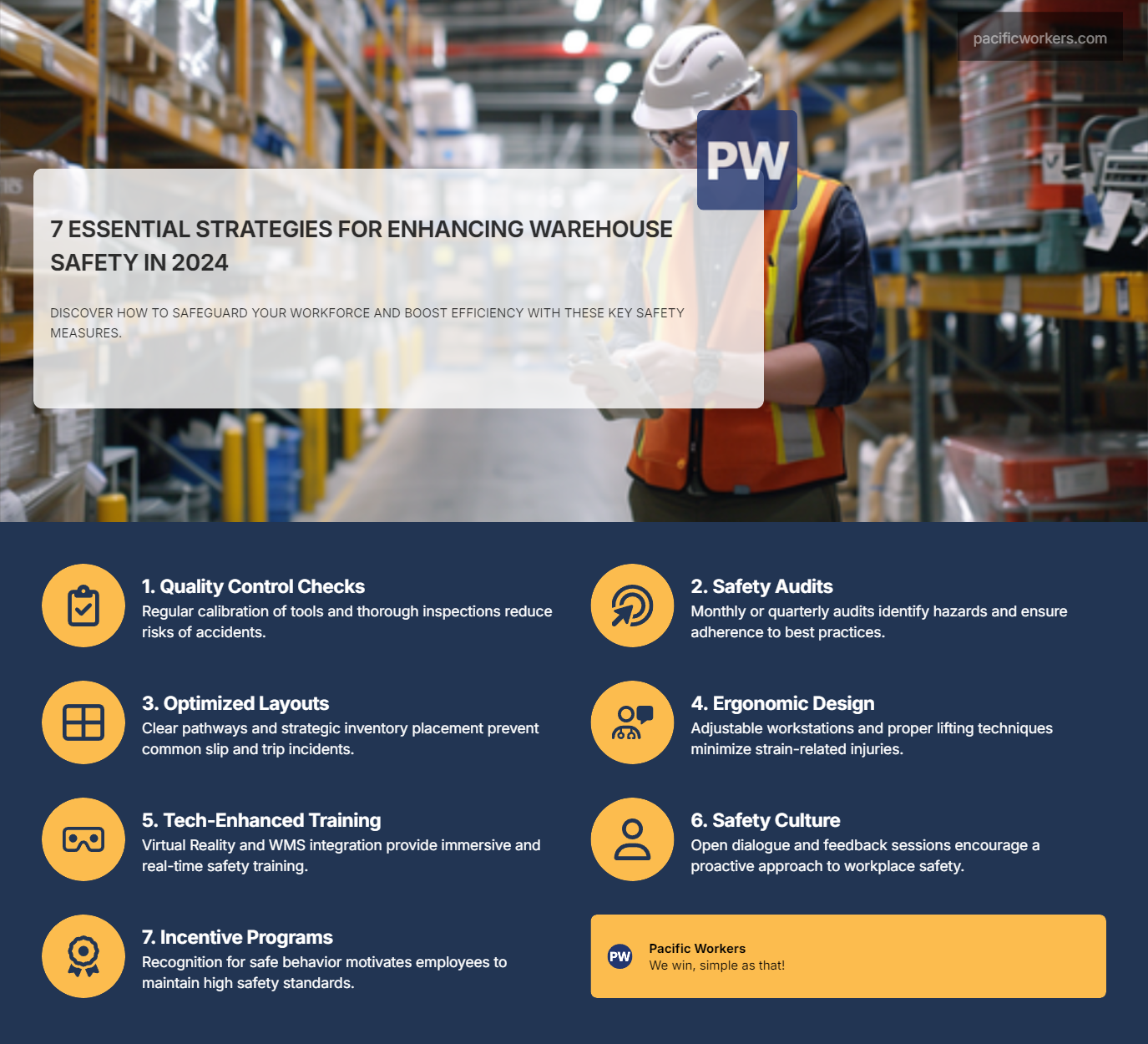 pacificworkers.com

PW

7 ESSENTIAL STRATEGIES FOR ENHANCING WAREHOUSE SAFETY IN 2024

DISCOVER HOW TO SAFEGUARD YOUR WORKFORCE AND BOOST EFFICIENCY WITH THESE KEY SAFETY MEASURES.

1. Quality Control Checks
Regular calibration of tools and thorough inspections reduce risks of accidents.

2. Safety Audits
Monthly or quarterly audits identify hazards and ensure adherence to best practices.

3. Optimized Layouts
Clear pathways and strategic inventory placement prevent common slip and trip incidents.

4. Ergonomic Design
Adjustable workstations and proper lifting techniques minimize strain-related injuries.

5. Tech-Enhanced Training
Virtual Reality and WMS integration provide immersive and real-time safety training.

6. Safety Culture
Open dialogue and feedback sessions encourage a proactive approach to workplace safety.

7. Incentive Programs
Recognition for safe behavior motivates employees to maintain high safety standards.

PW
Pacific Workers
We win, simple as that!